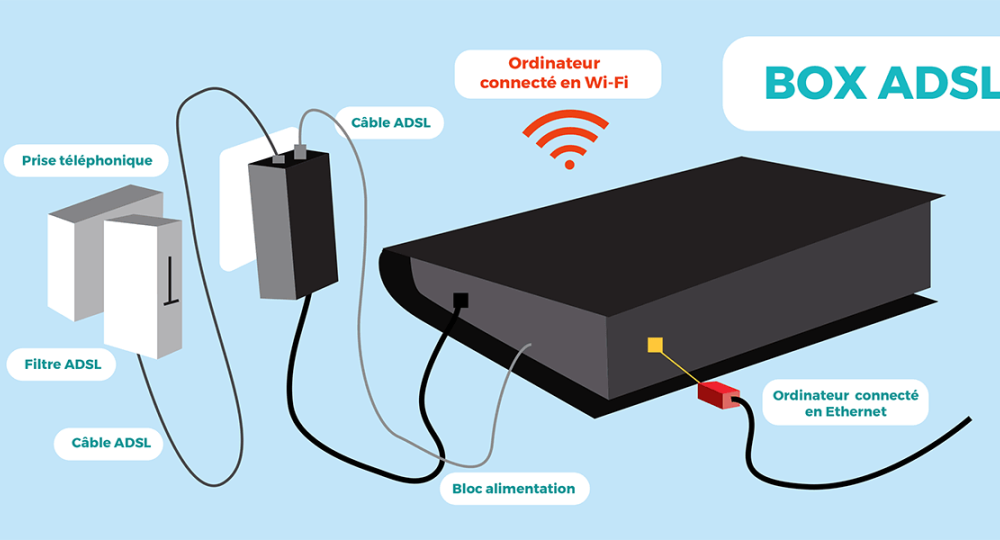 BOX ADSL

Ordinateur connecté en Wi-Fi

Câble ADSL

Prise téléphonique

Filtre ADSL

Câble ADSL

Bloc alimentation

Ordinateur connecté en Ethernet